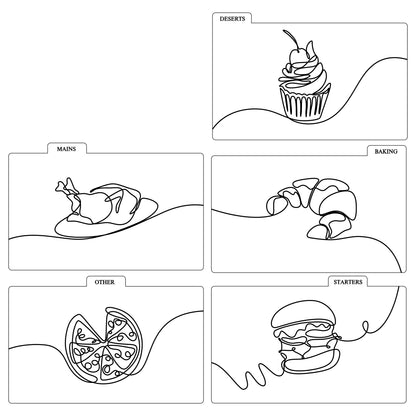 DESERTS

MAINS

BAKING

OTHER

STARTERS