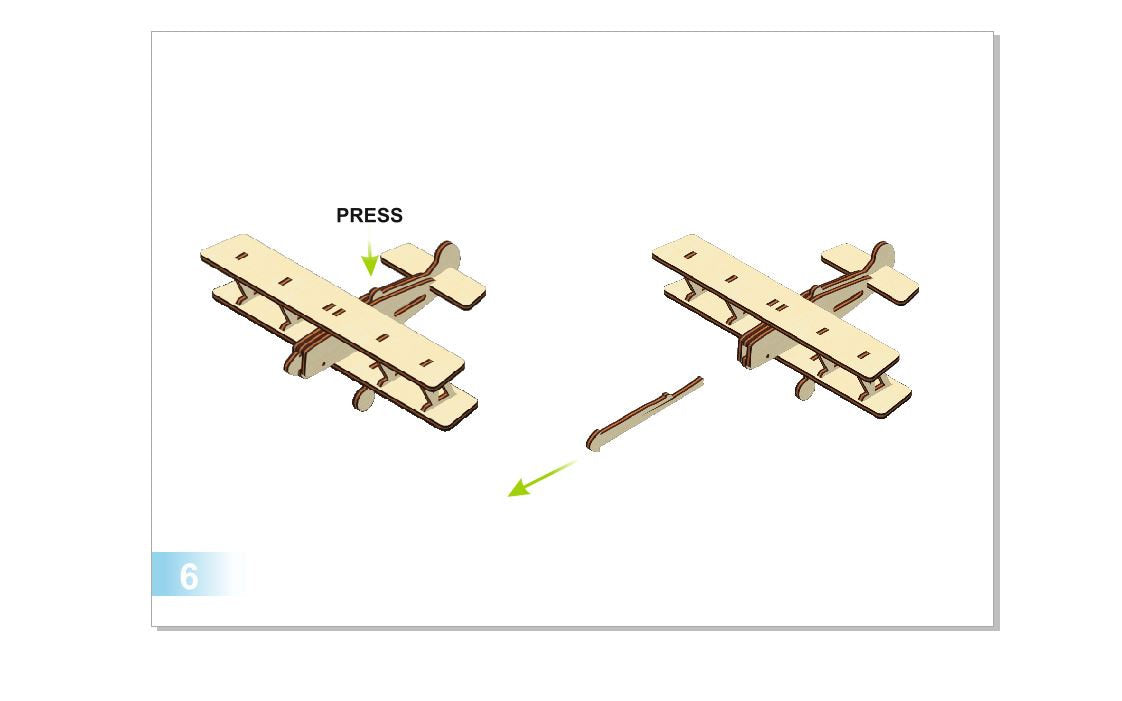 PRESS

6