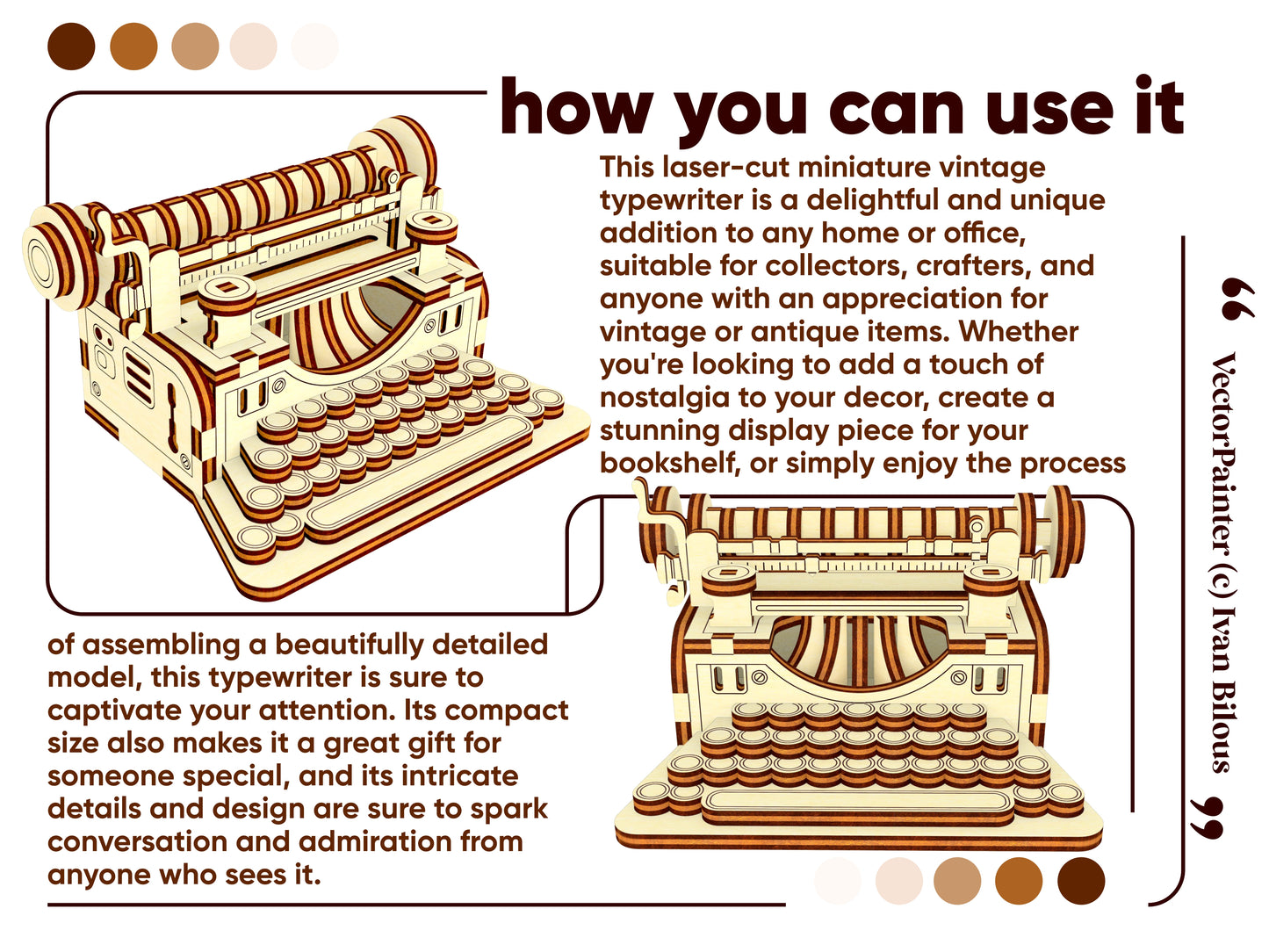 how you can use it

This laser-cut miniature vintage typewriter is a delightful and unique addition to any home or office, suitable for collectors, crafters, and anyone with an appreciation for vintage or antique items. Whether you're looking to add a touch of nostalgia to your decor, create a stunning display piece for your bookshelf, or simply enjoy the process of assembling a beautifully detailed model, this typewriter is sure to captivate your attention. Its compact size also makes it a great gift for someone special, and its intricate details and design are sure to spark conversation and admiration from anyone who sees it.

“ VectorPainter (c) Ivan Bilous ”