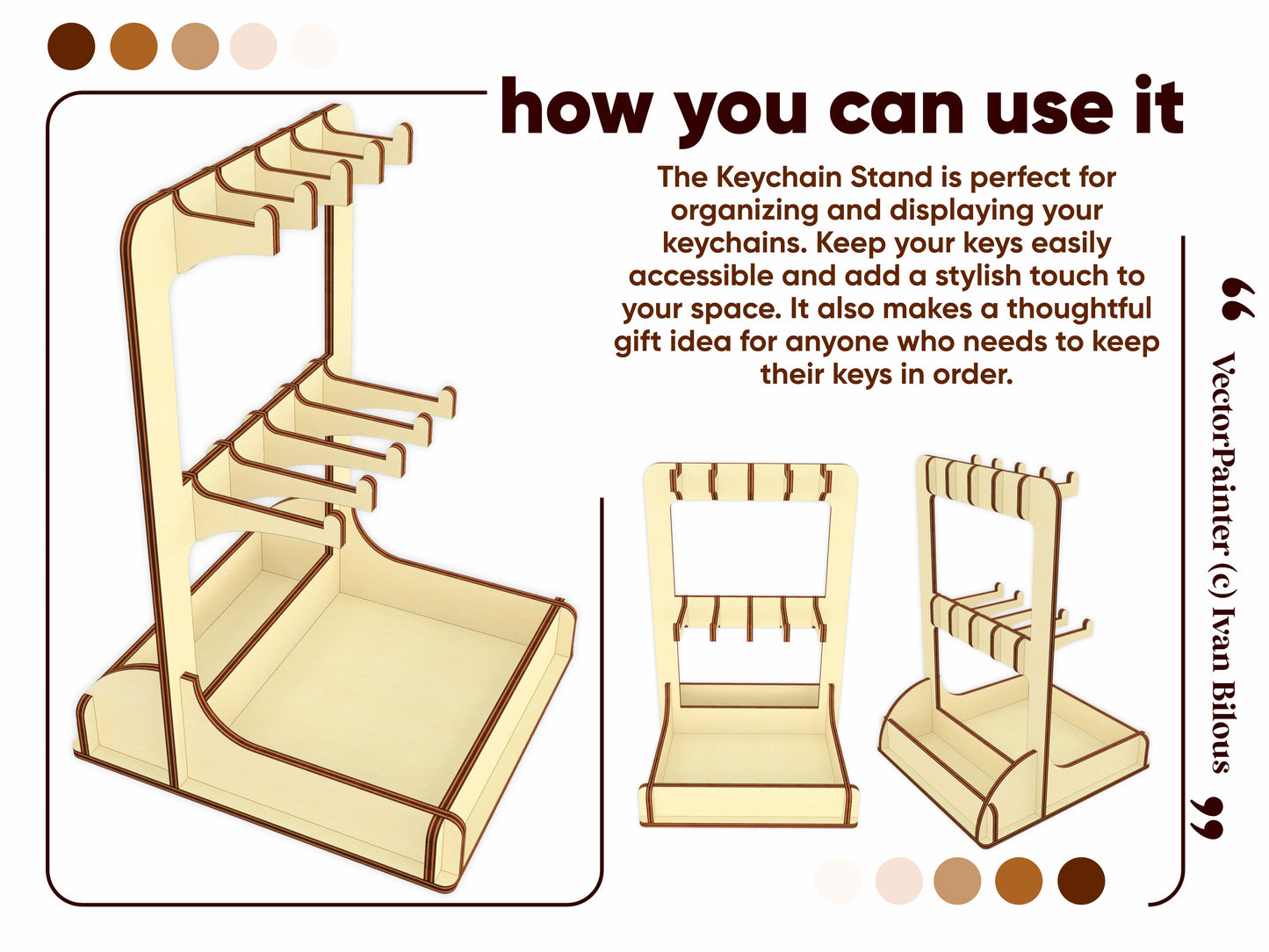 how you can use it

The Keychain Stand is perfect for organizing and displaying your keychains. Keep your keys easily accessible and add a stylish touch to your space. It also makes a thoughtful gift idea for anyone who needs to keep their keys in order.

“ VectorPainter (c) Ivan Bilous ”