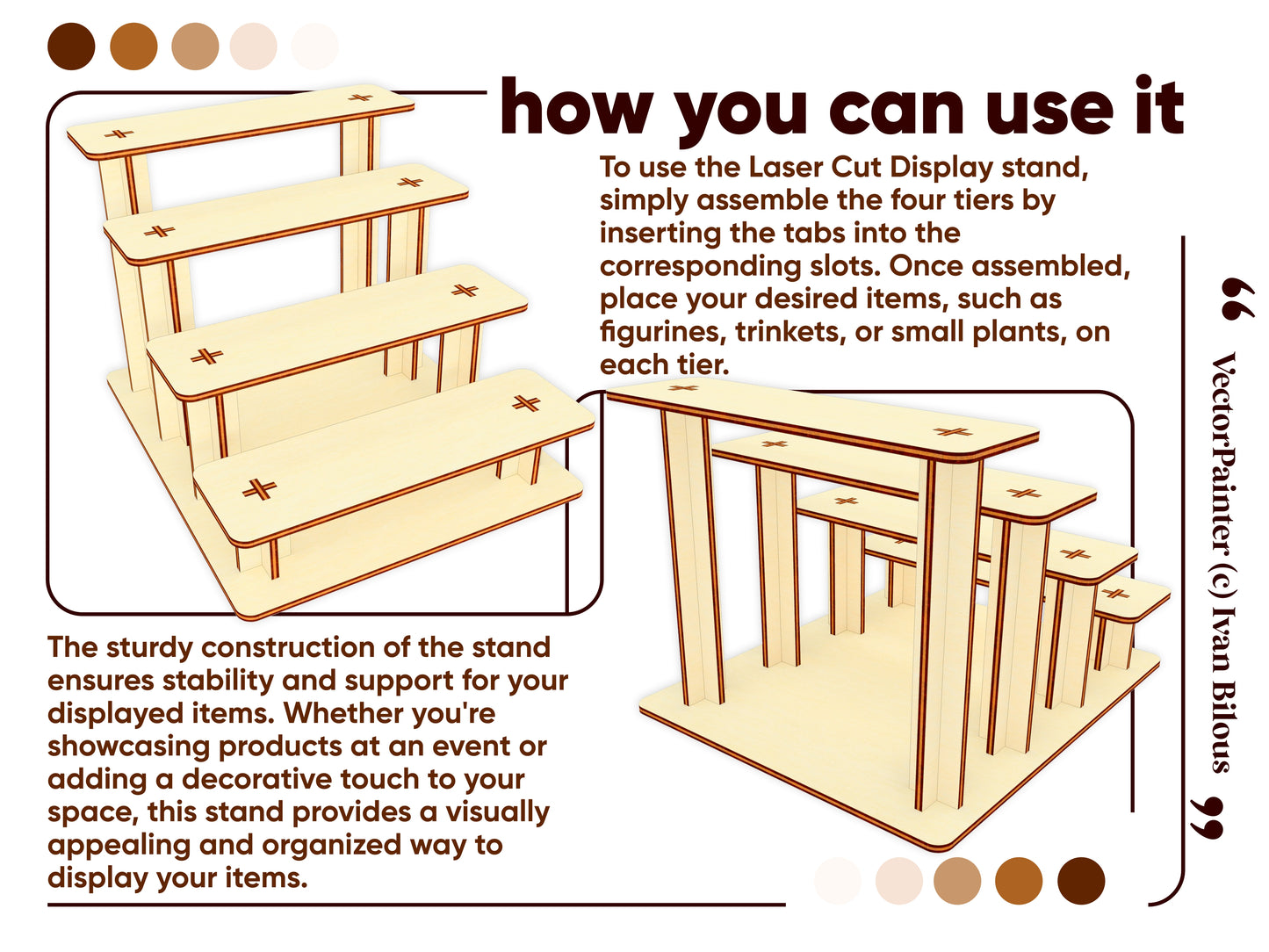 how you can use it

To use the Laser Cut Display stand, simply assemble the four tiers by inserting the tabs into the corresponding slots. Once assembled, place your desired items, such as figurines, trinkets, or small plants, on each tier.

The sturdy construction of the stand ensures stability and support for your displayed items. Whether you're showcasing products at an event or adding a decorative touch to your space, this stand provides a visually appealing and organized way to display your items.

“ VectorPainter (c) Ivan Bilous ”