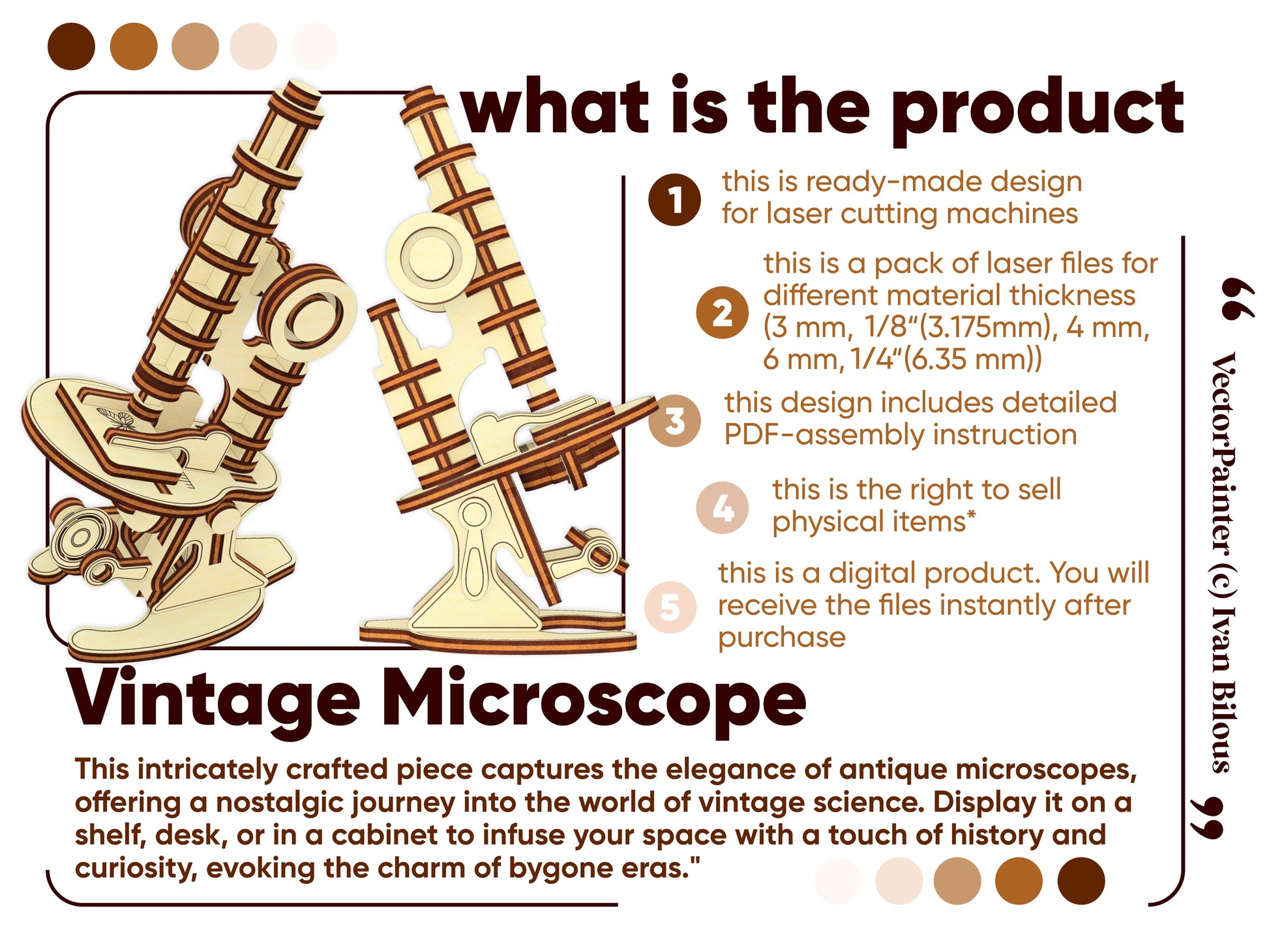 what is the product

1 this is ready-made design for laser cutting machines

2 this is a pack of laser files for different material thickness (3 mm, 1/8“(3.175mm), 4 mm, 6 mm, 1/4“(6.35 mm))

3 this design includes detailed PDF-assembly instruction

4 this is the right to sell physical items*

5 this is a digital product. You will receive the files instantly after purchase

“ VectorPainter (c) Ivan Bilous ”

Vintage Microscope

This intricately crafted piece captures the elegance of antique microscopes, offering a nostalgic journey into the world of vintage science. Display it on a shelf, desk, or in a cabinet to infuse your space with a touch of history and curiosity, evoking the charm of bygone eras."