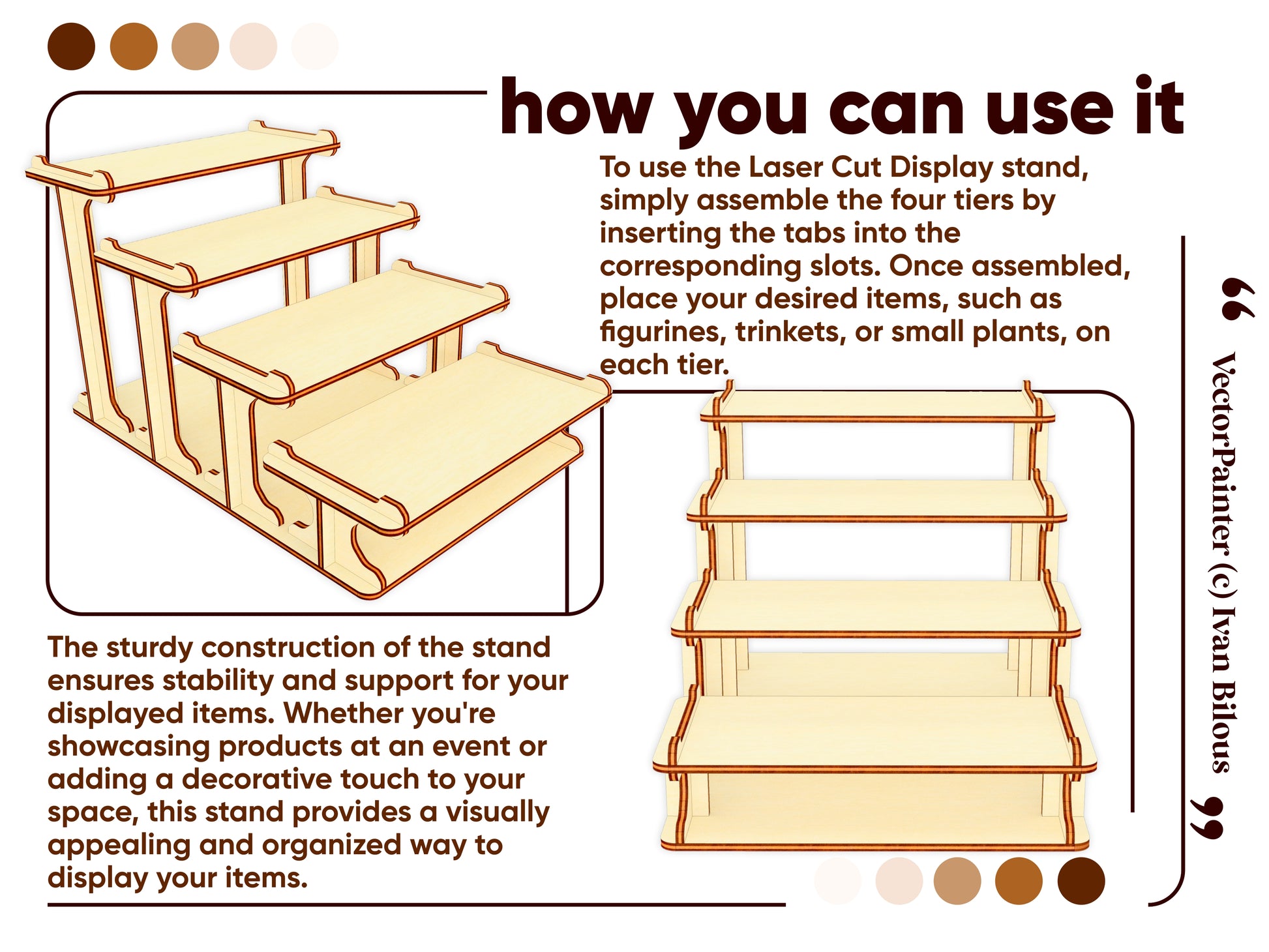 how you can use it

To use the Laser Cut Display stand, simply assemble the four tiers by inserting the tabs into the corresponding slots. Once assembled, place your desired items, such as figurines, trinkets, or small plants, on each tier.

The sturdy construction of the stand ensures stability and support for your displayed items. Whether you're showcasing products at an event or adding a decorative touch to your space, this stand provides a visually appealing and organized way to display your items.

“ VectorPainter (c) Ivan Bilous ”