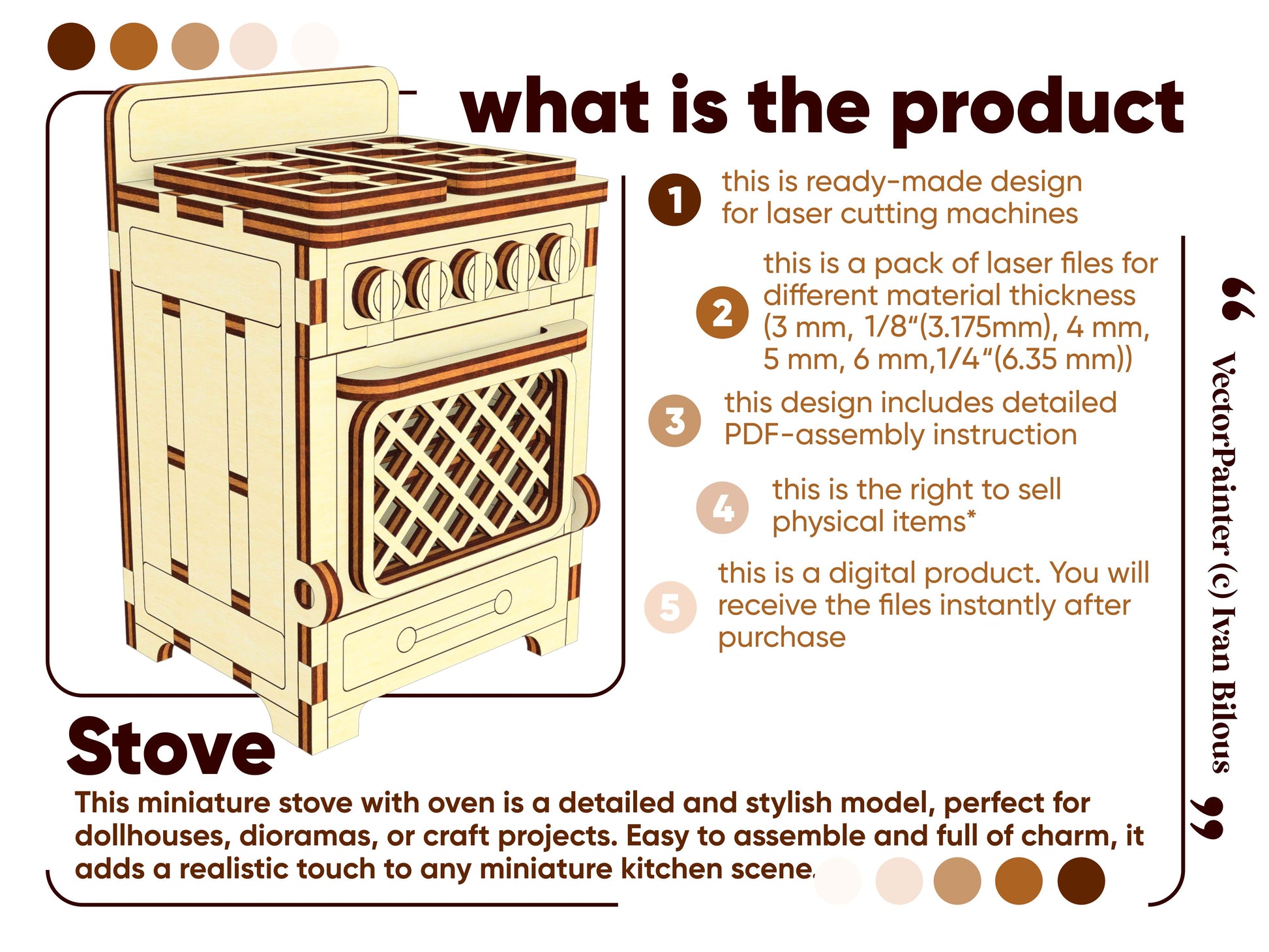 what is the product

1 this is ready-made design for laser cutting machines

2 this is a pack of laser files for different material thickness (3 mm, 1/8“(3.175mm), 4 mm, 5 mm, 6 mm,1/4“(6.35 mm))

3 this design includes detailed PDF-assembly instruction

4 this is the right to sell physical items*

5 this is a digital product. You will receive the files instantly after purchase

“ VectorPainter (c) Ivan Bilous ”

Stove

This miniature stove with oven is a detailed and stylish model, perfect for dollhouses, dioramas, or craft projects. Easy to assemble and full of charm, it adds a realistic touch to any miniature kitchen scene.