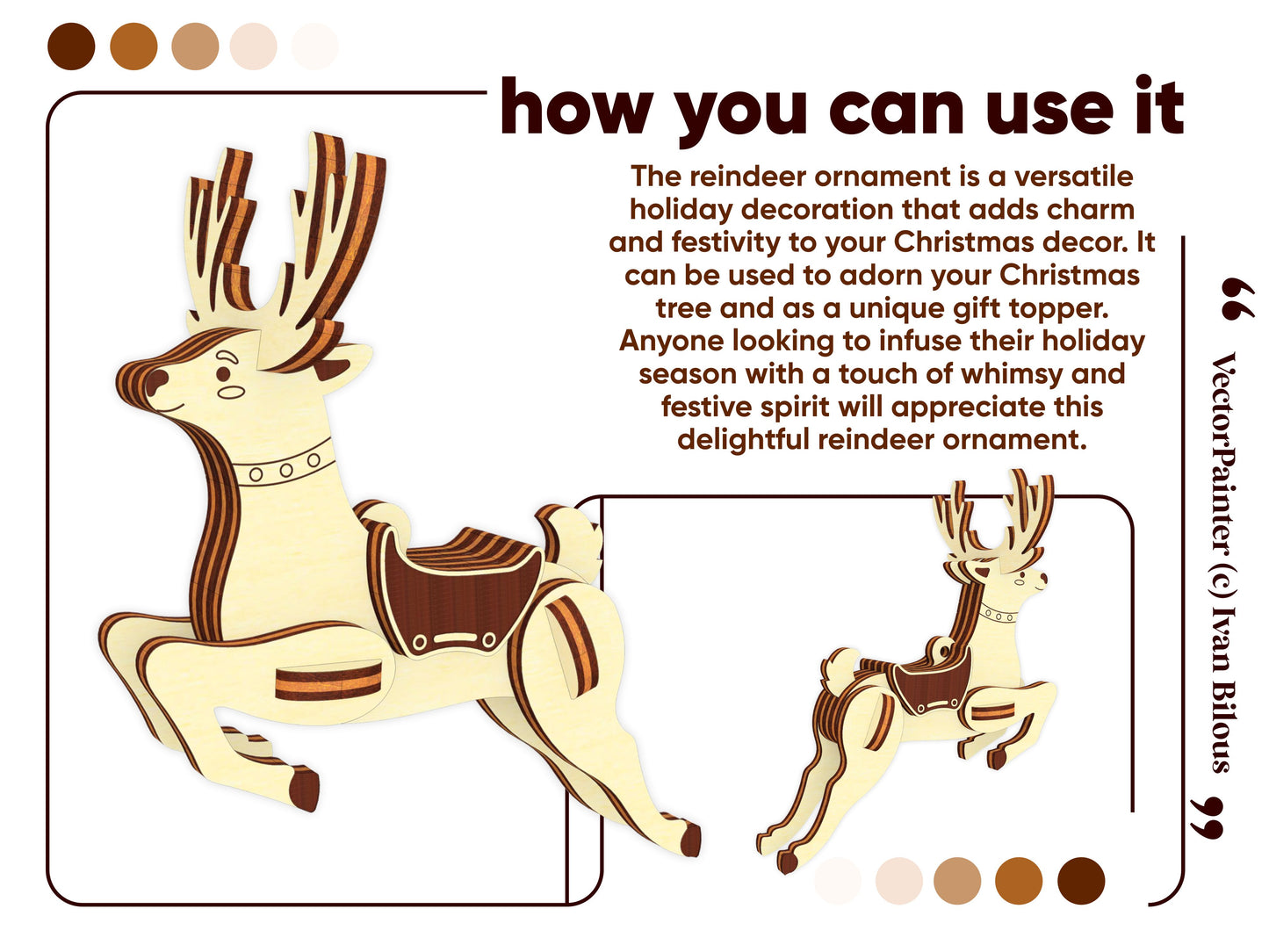 how you can use it

The reindeer ornament is a versatile holiday decoration that adds charm and festivity to your Christmas decor. It can be used to adorn your Christmas tree and as a unique gift topper. Anyone looking to infuse their holiday season with a touch of whimsy and festive spirit will appreciate this delightful reindeer ornament.

“ VectorPainter (c) Ivan Bilous ”