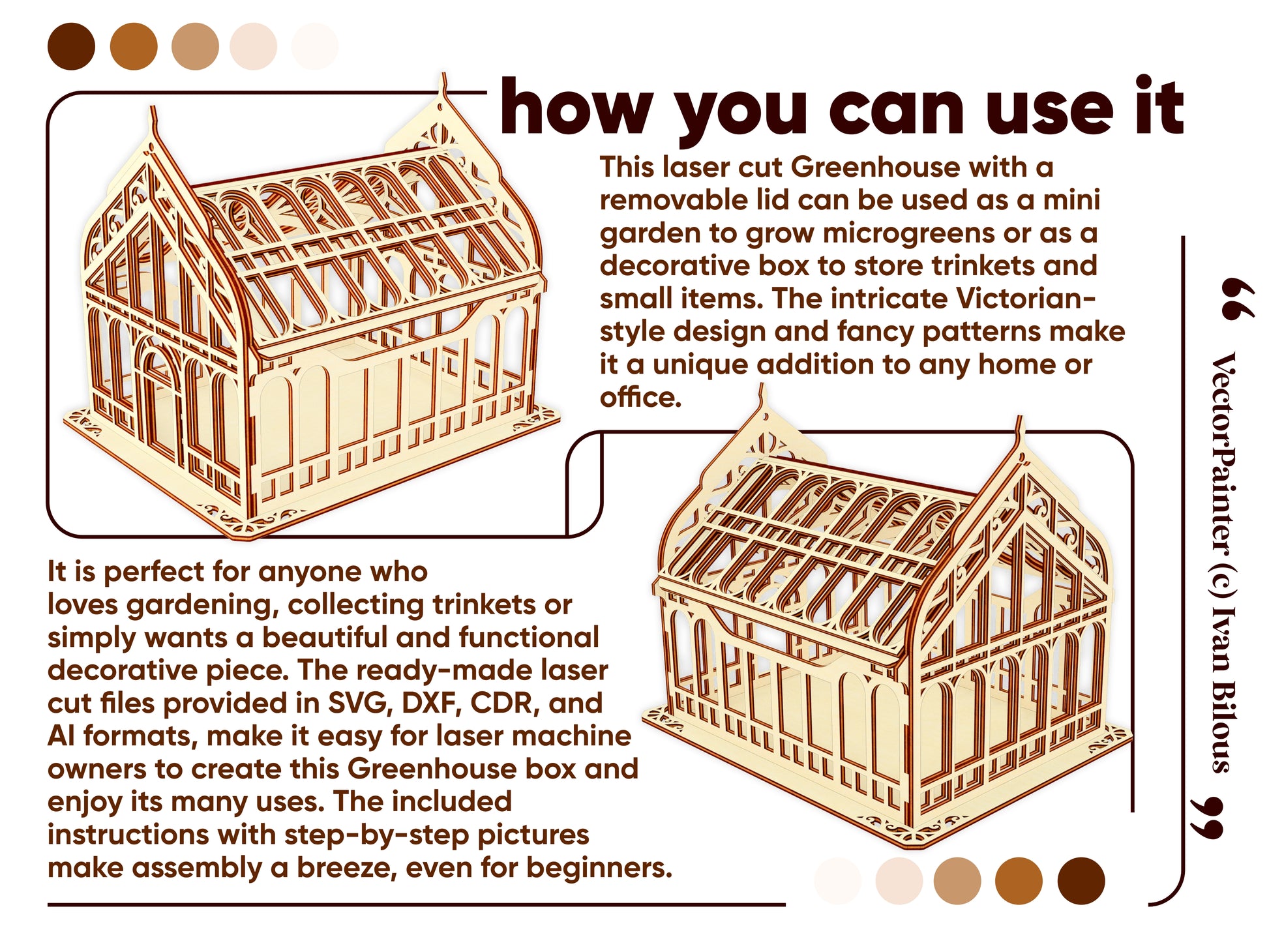 how you can use it

This laser cut Greenhouse with a removable lid can be used as a mini garden to grow microgreens or as a decorative box to store trinkets and small items. The intricate Victorian-style design and fancy patterns make it a unique addition to any home or office.

It is perfect for anyone who loves gardening, collecting trinkets or simply wants a beautiful and functional decorative piece. The ready-made laser cut files provided in SVG, DXF, CDR, and AI formats, make it easy for laser machine owners to create this Greenhouse box and enjoy its many uses. The included instructions with step-by-step pictures make assembly a breeze, even for beginners.

“ VectorPainter (c) Ivan Bilous ”