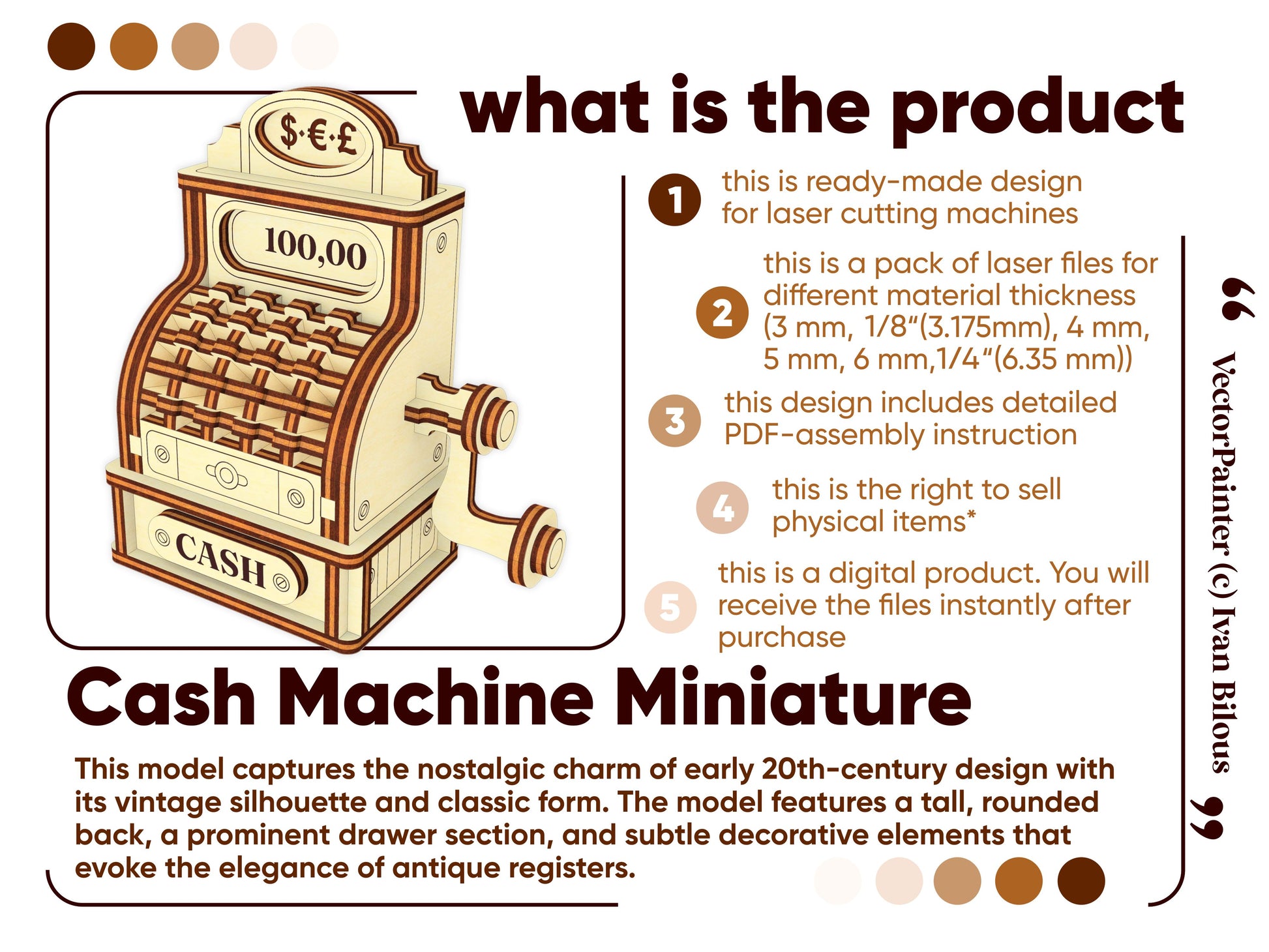 what is the product

$·€·£

100,00

CASH

1 this is ready-made design for laser cutting machines

2 this is a pack of laser files for different material thickness (3 mm, 1/8“(3.175mm), 4 mm, 5 mm, 6 mm,1/4“(6.35 mm))

3 this design includes detailed PDF-assembly instruction

4 this is the right to sell physical items*

5 this is a digital product. You will receive the files instantly after purchase

“ VectorPainter (c) Ivan Bilous ”

Cash Machine Miniature

This model captures the nostalgic charm of early 20th-century design with its vintage silhouette and classic form. The model features a tall, rounded back, a prominent drawer section, and subtle decorative elements that evoke the elegance of antique registers.